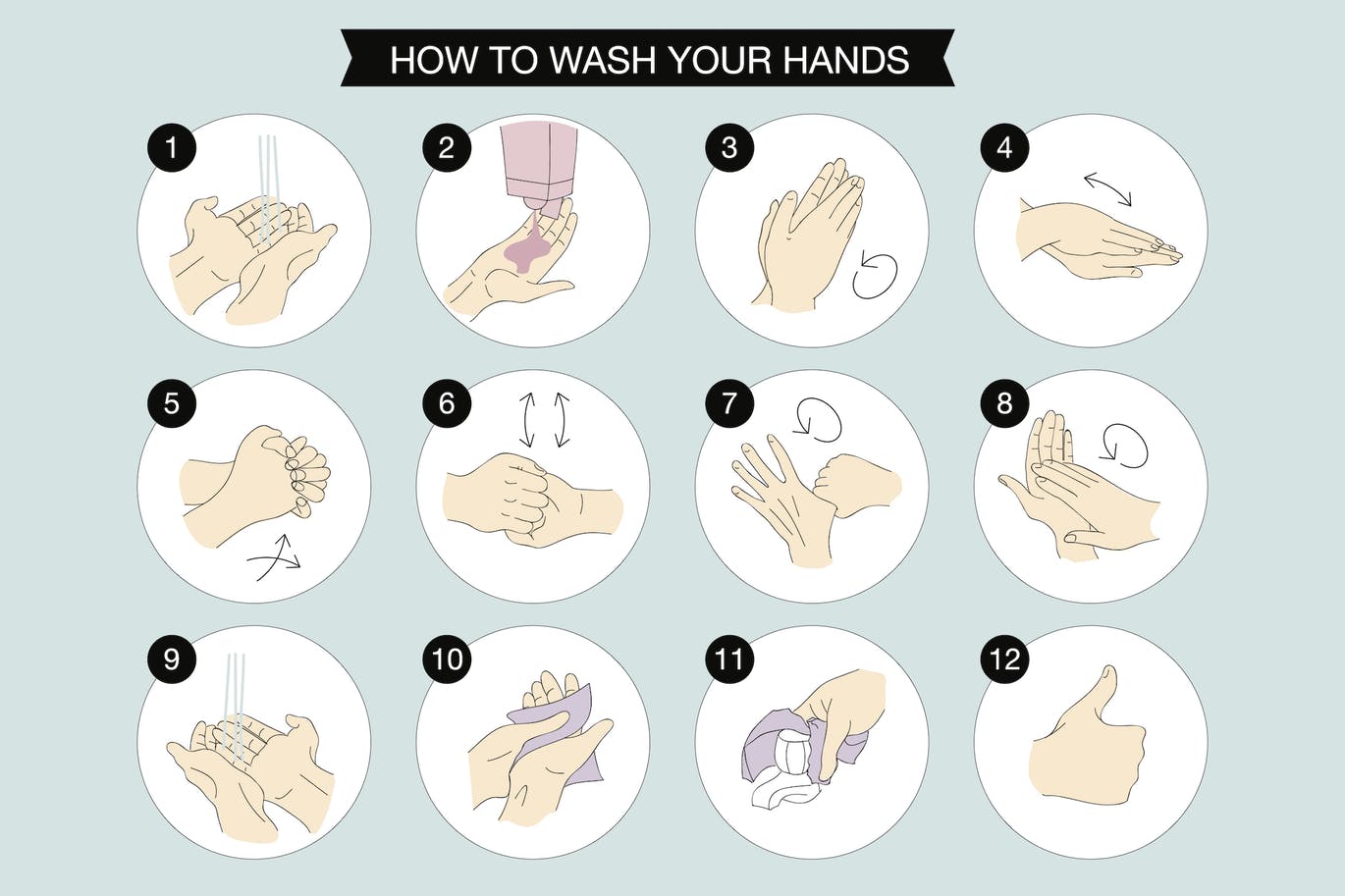 HOW TO WASH YOUR HANDS

1

2

3

4

5

6

7

8

9

10

11

12